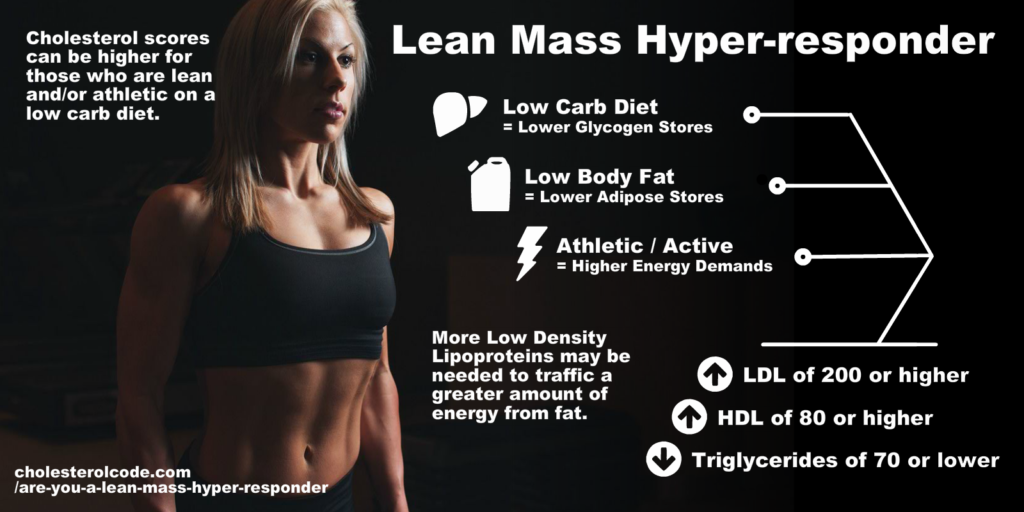 Cholesterol scores can be higher for those who are lean and/or athletic on a low carb diet.

Lean Mass Hyper-responder

Low Carb Diet
= Lower Glycogen Stores

Low Body Fat
= Lower Adipose Stores

Athletic / Active
= Higher Energy Demands

More Low Density Lipoproteins may be needed to traffic a greater amount of energy from fat.

LDL of 200 or higher

HDL of 80 or higher

Triglycerides of 70 or lower

cholesterolcode.com
/are-you-a-lean-mass-hyper-responder